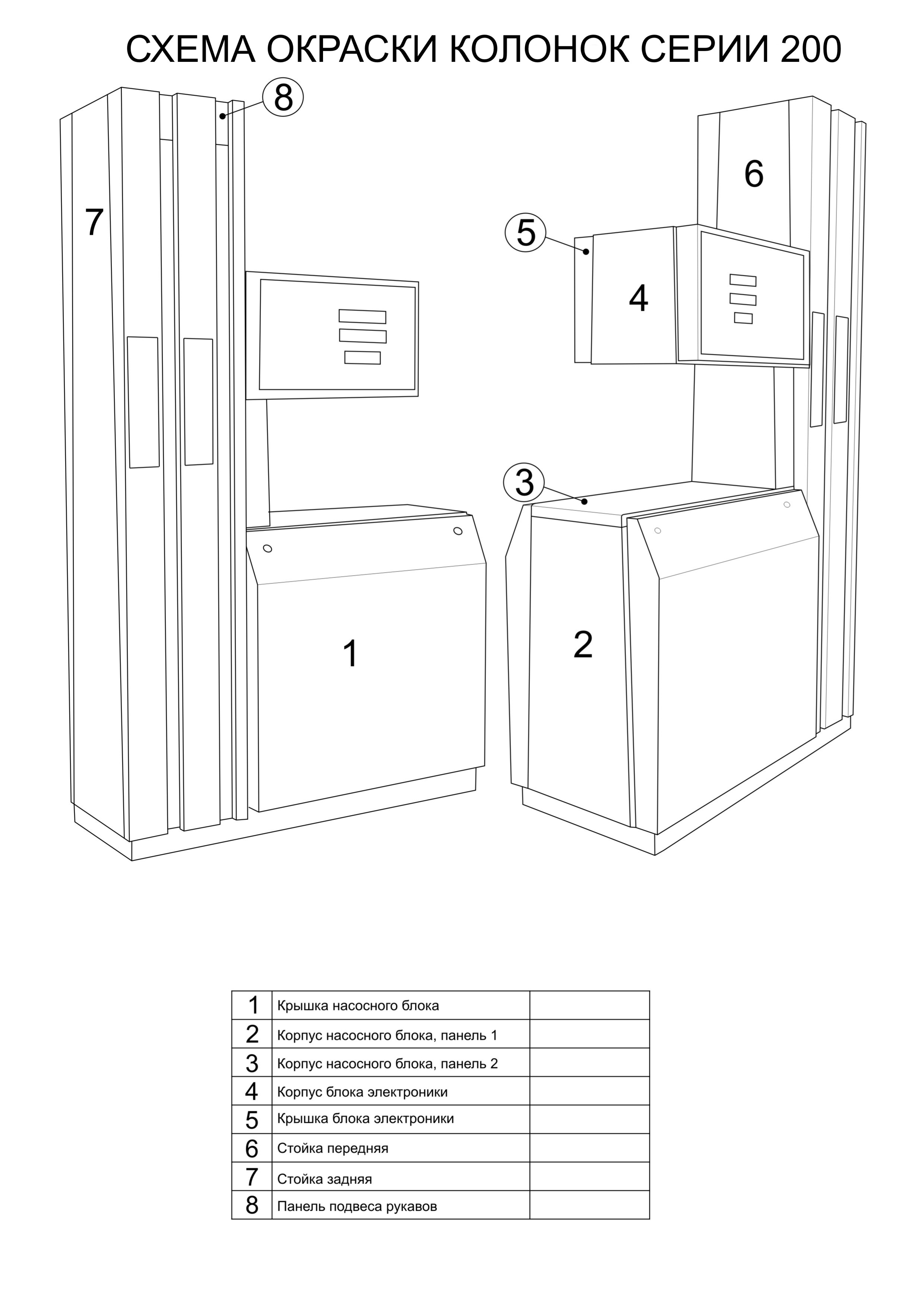 СХЕМА ОКРАСКИ КОЛОНОК СЕРИИ 200

8

7

6

5

4

3

1

2

| 1 | Крышка насосного блока | |
|---|---|---|
| 2 | Корпус насосного блока, панель 1 | |
| 3 | Корпус насосного блока, панель 2 | |
| 4 | Корпус блока электроники | |
| 5 | Крышка блока электроники | |
| 6 | Стойка передняя | |
| 7 | Стойка задняя | |
| 8 | Панель подвеса рукавов | |